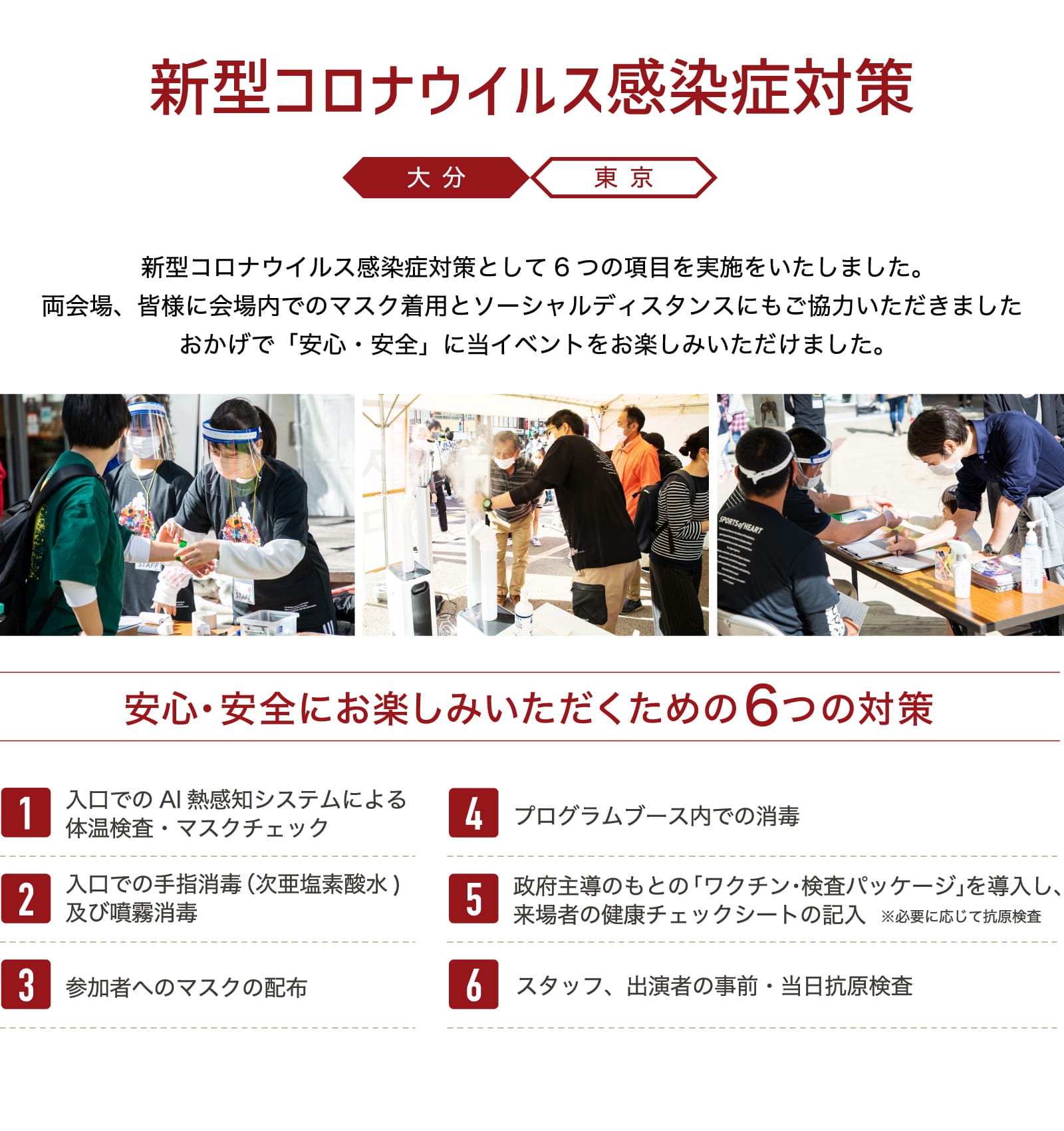 新型コロナウイルス感染症対策

大分　東京

新型コロナウイルス感染症対策として６つの項目を実施をいたしました。
両会場、皆様に会場内でのマスク着用とソーシャルディスタンスにもご協力いただきました
おかげで「安心・安全」に当イベントをお楽しみいただけました。

STAFF

STAFF

SPORTS of HEART

安心・安全にお楽しみいただくための6つの対策

1 入口での AI 熱感知システムによる体温検査・マスクチェック

2 入口での手指消毒（次亜塩素酸水）及び噴霧消毒

3 参加者へのマスクの配布

4 プログラムブース内での消毒

5 政府主導のもとの「ワクチン・検査パッケージ」を導入し、来場者の健康チェックシートの記入 ※必要に応じて抗原検査

6 スタッフ、出演者の事前・当日抗原検査